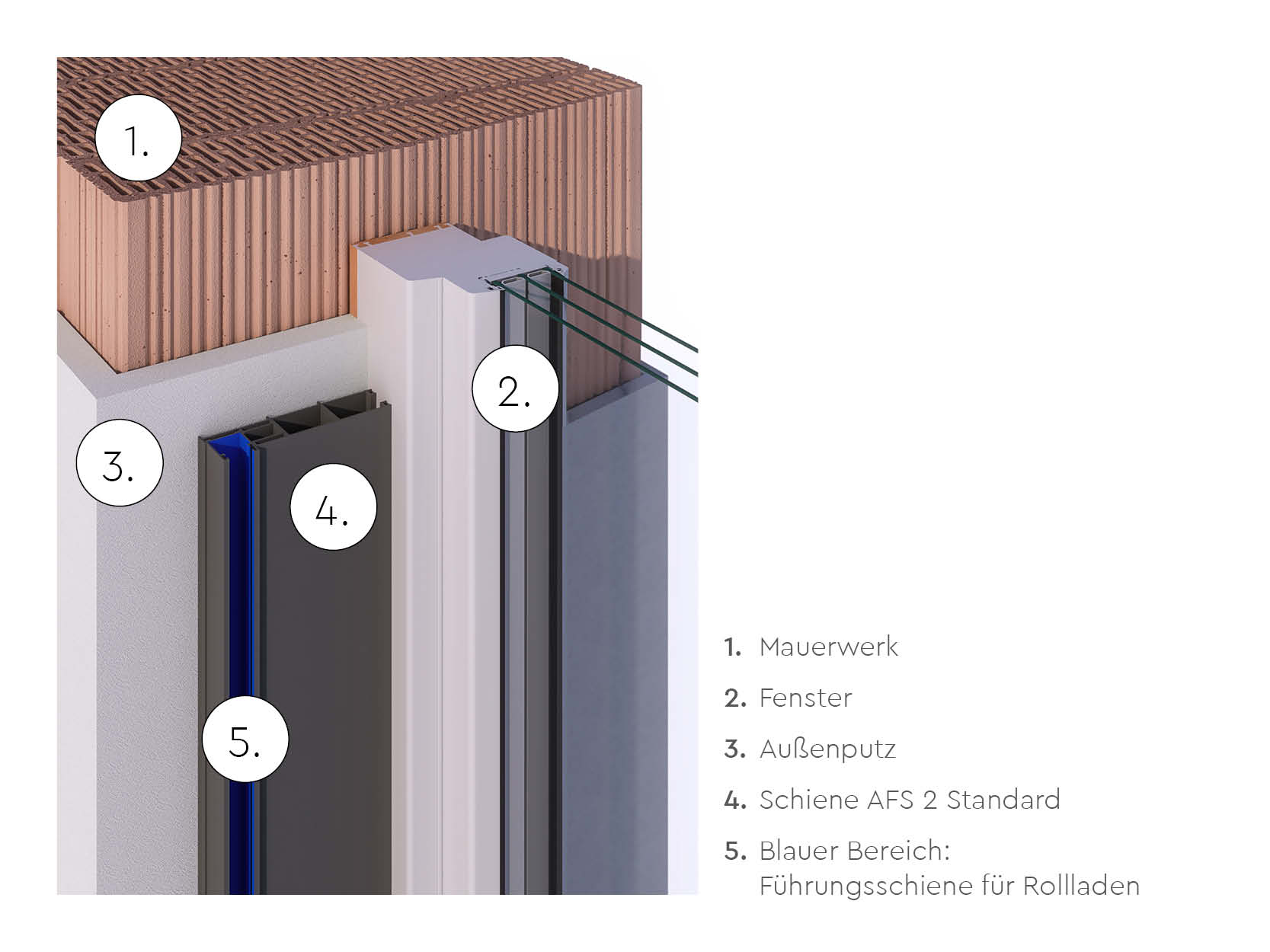 1.

2.

3.

4.

5.

1. Mauerwerk

2. Fenster

3. Außenputz

4. Schiene AFS 2 Standard

5. Blauer Bereich: Führungsschiene für Rollladen