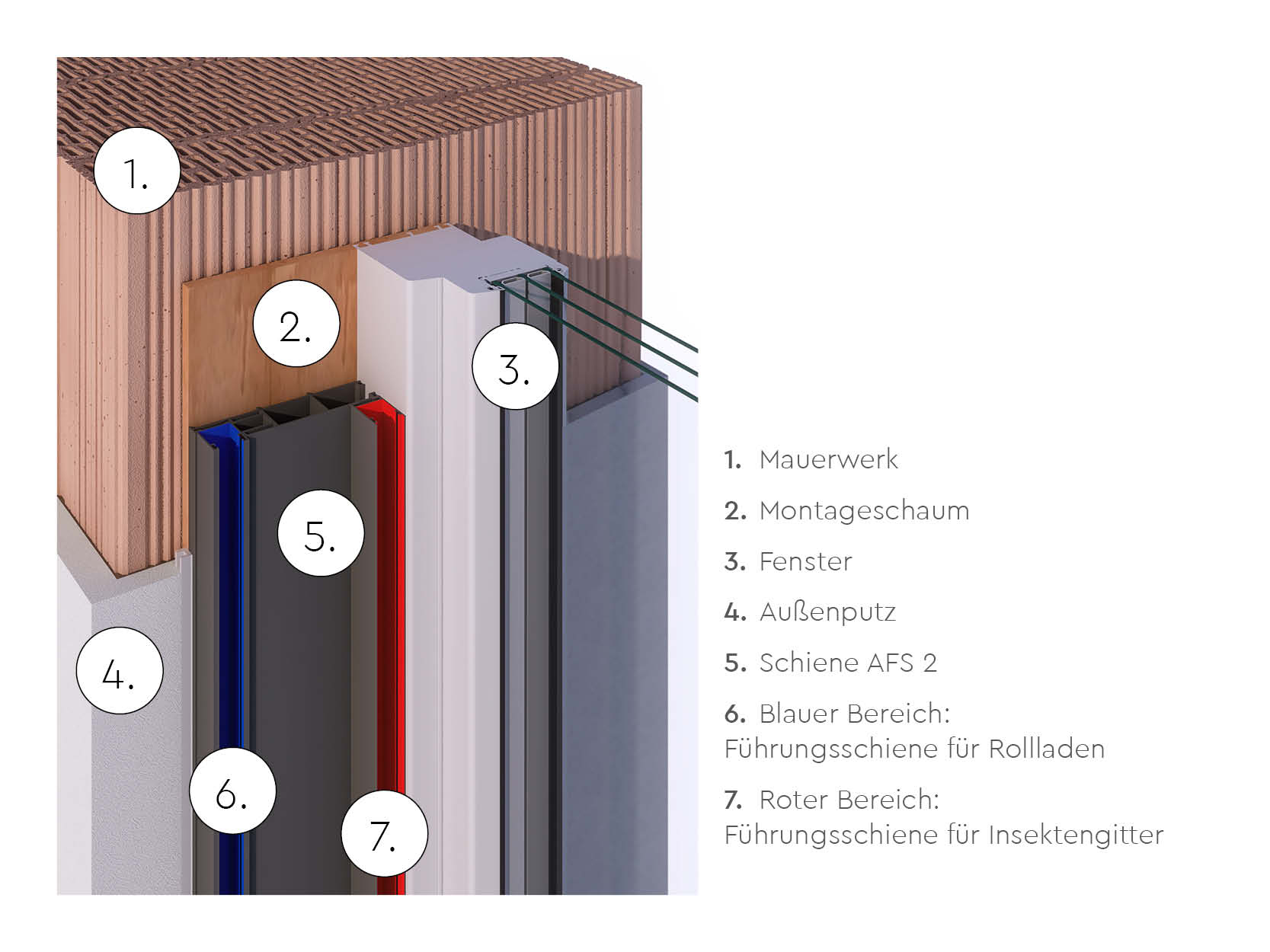 1.

2.

3.

5.

4.

6.

7.

1. Mauerwerk

2. Montageschaum

3. Fenster

4. Außenputz

5. Schiene AFS 2

6. Blauer Bereich: Führungsschiene für Rollladen

7. Roter Bereich: Führungsschiene für Insektengitter