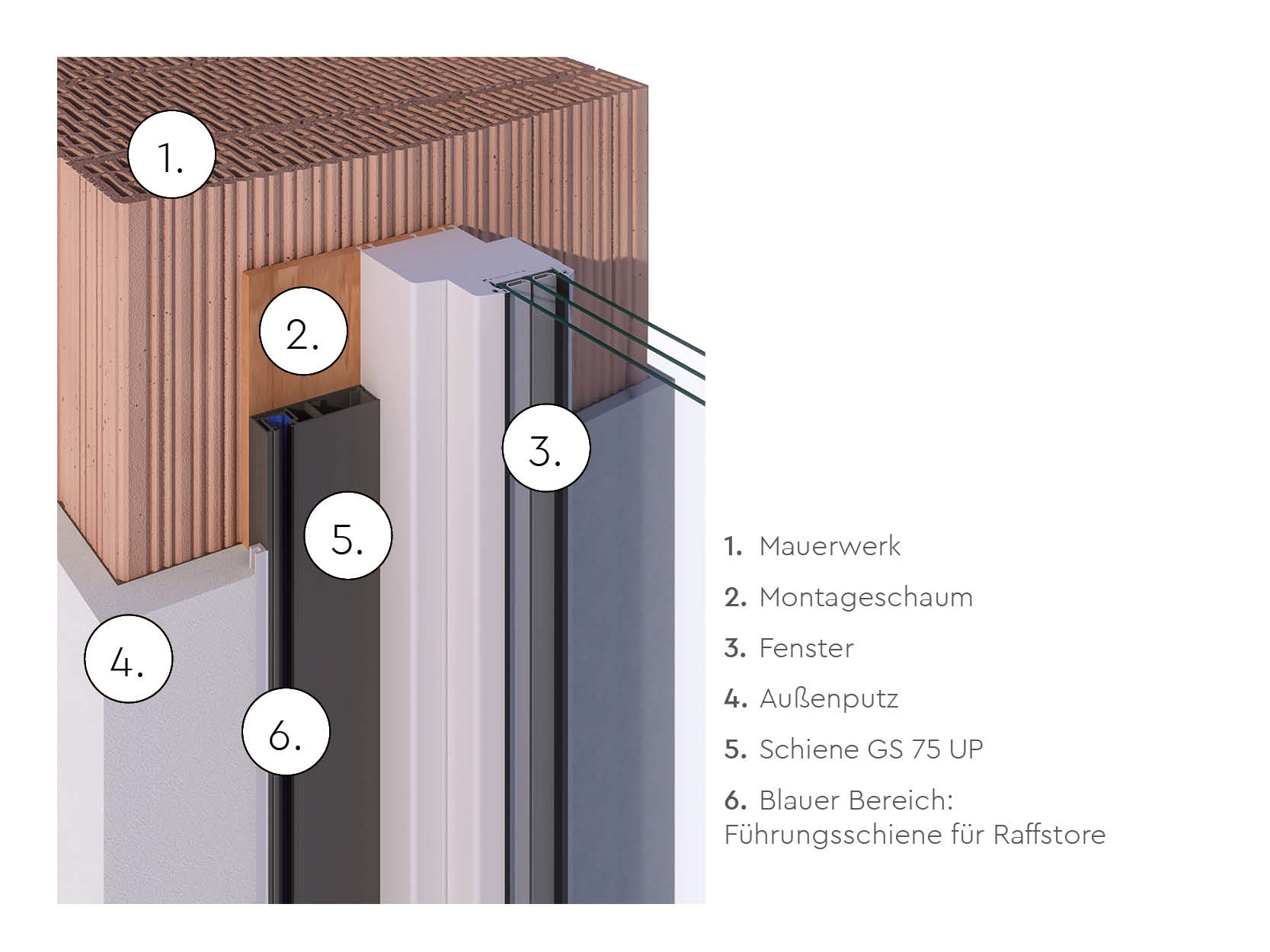 1.

2.

3.

5.

4.

6.

1. Mauerwerk

2. Montageschaum

3. Fenster

4. Außenputz

5. Schiene GS 75 UP

6. Blauer Bereich: Führungsschiene für Raffstore