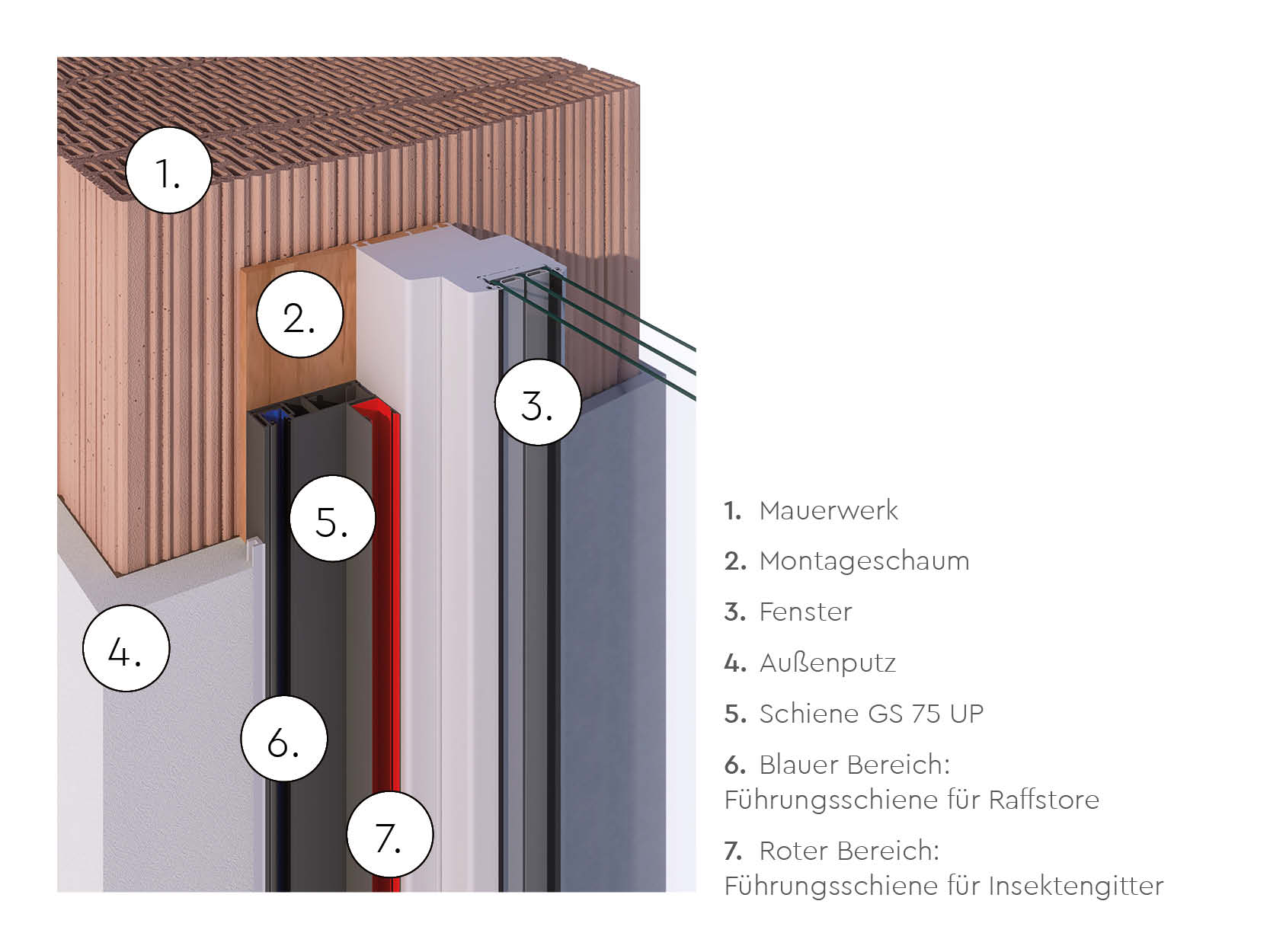 1.

2.

3.

5.

4.

6.

7.

1. Mauerwerk

2. Montageschaum

3. Fenster

4. Außenputz

5. Schiene GS 75 UP

6. Blauer Bereich: Führungsschiene für Raffstore

7. Roter Bereich: Führungsschiene für Insektengitter