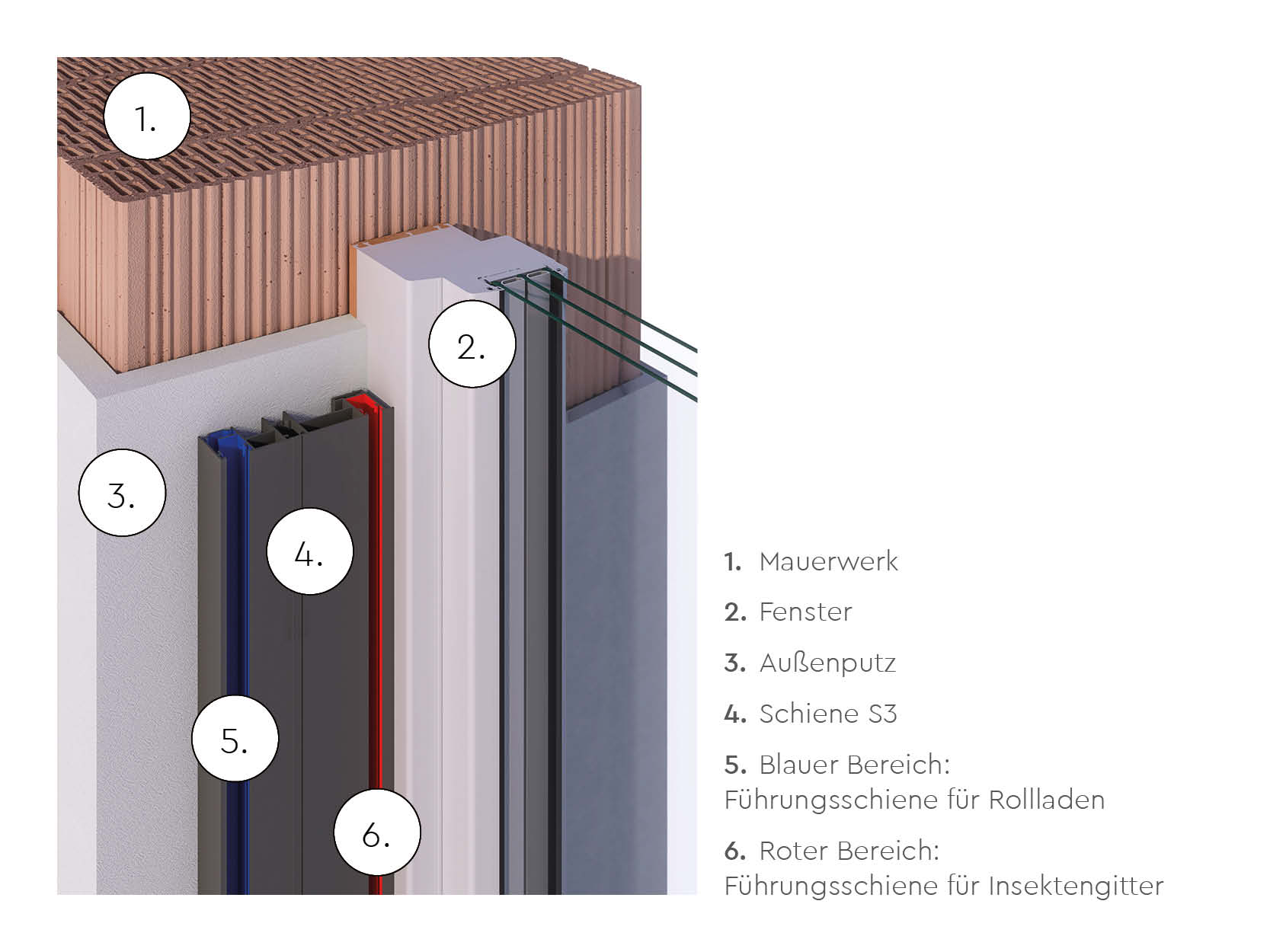 1.

2.

3.

4.

5.

6.

1. Mauerwerk

2. Fenster

3. Außenputz

4. Schiene S3

5. Blauer Bereich: Führungsschiene für Rollladen

6. Roter Bereich: Führungsschiene für Insektengitter