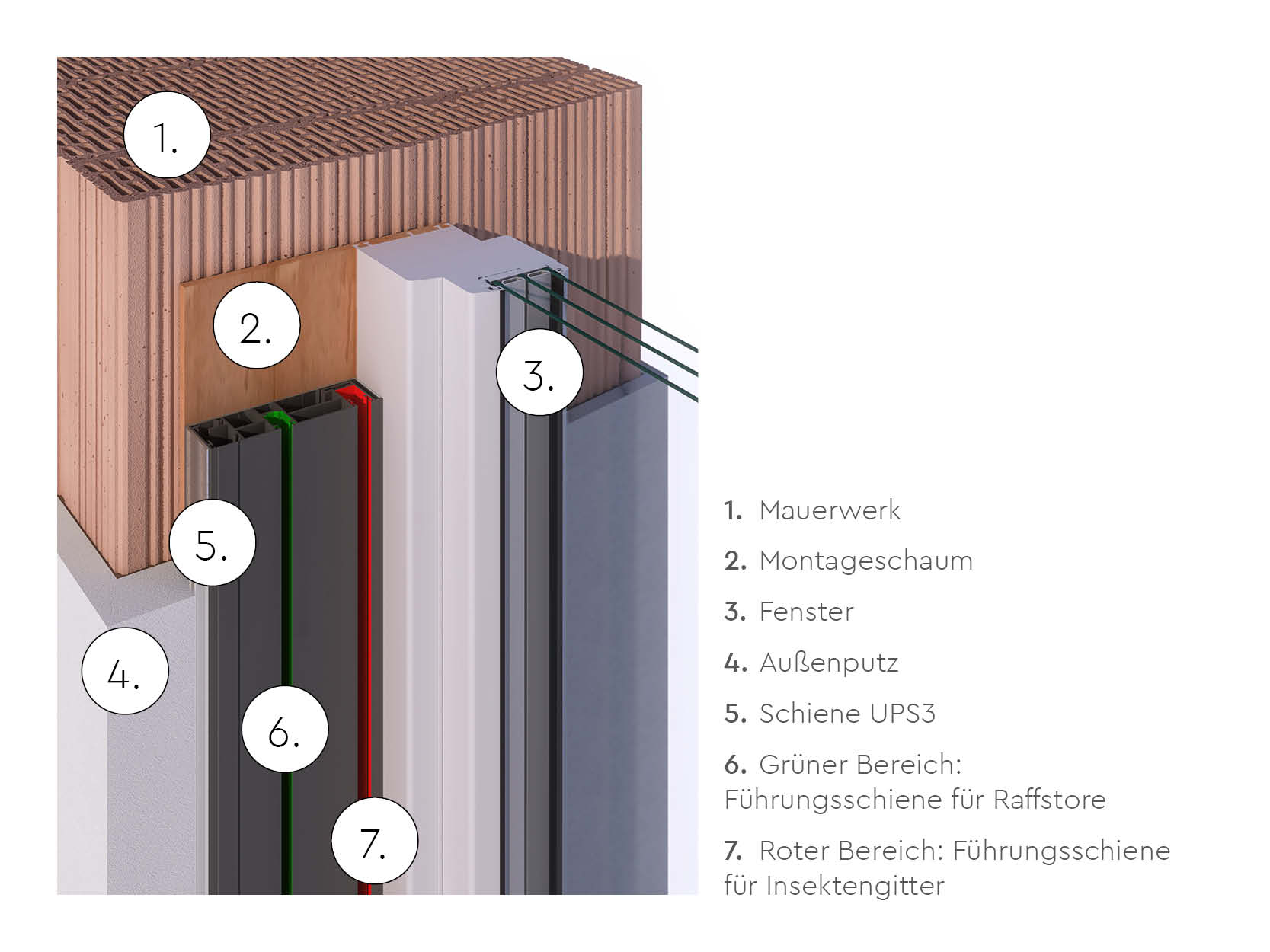 1.

2.

3.

5.

4.

6.

7.

1. Mauerwerk

2. Montageschaum

3. Fenster

4. Außenputz

5. Schiene UPS3

6. Grüner Bereich: Führungsschiene für Raffstore

7. Roter Bereich: Führungsschiene für Insektengitter