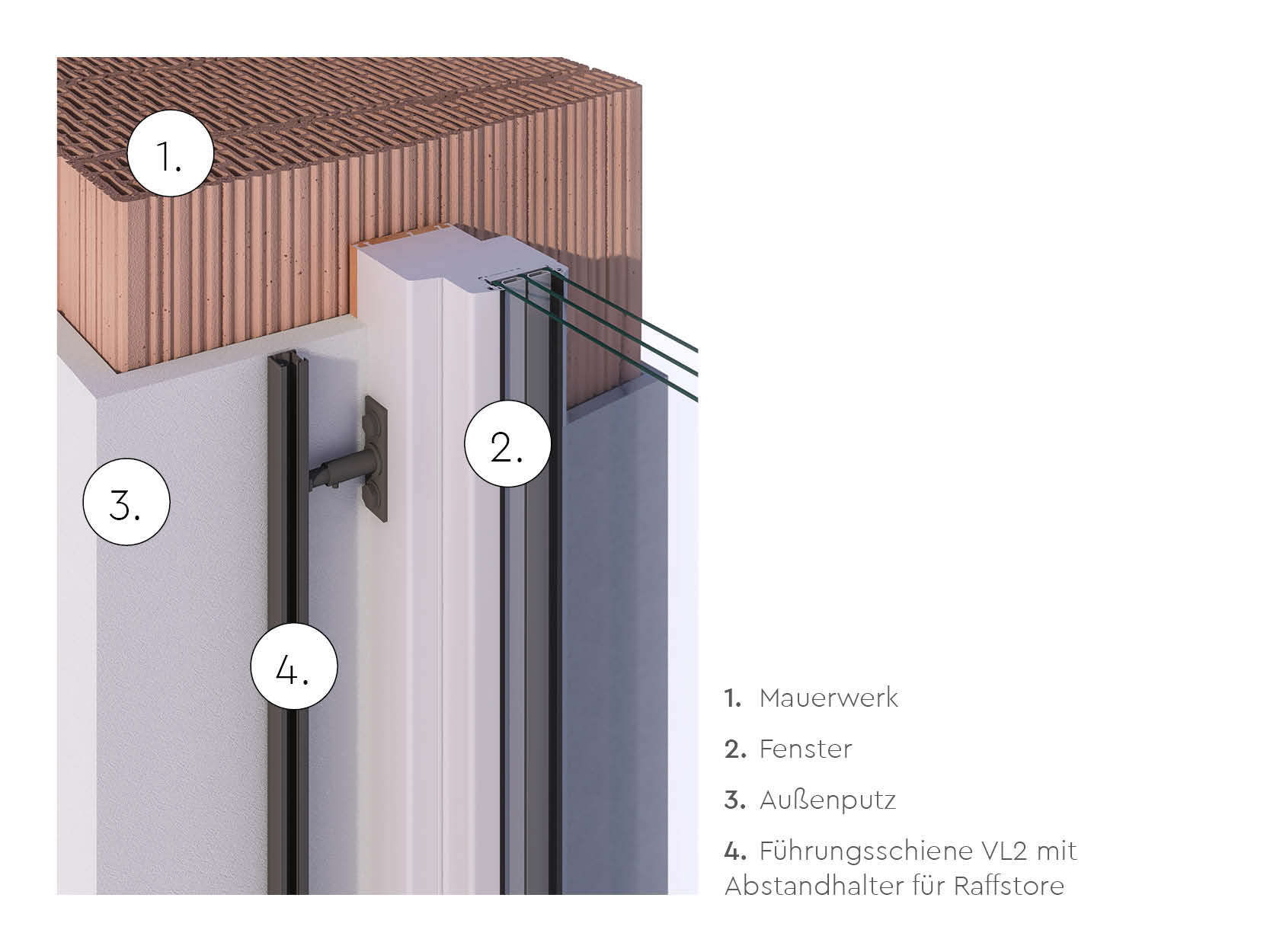 1.

2.

3.

4.

1. Mauerwerk

2. Fenster

3. Außenputz

4. Führungsschiene VL2 mit Abstandhalter für Raffstore